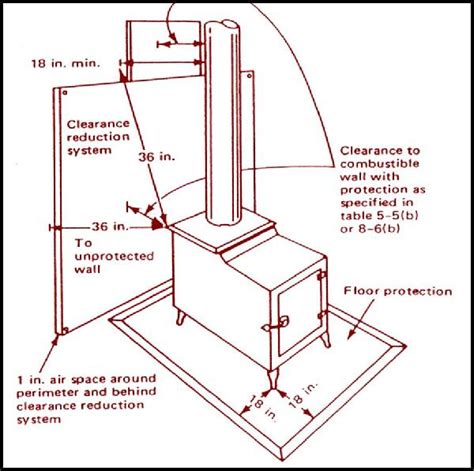 18 in. min.

Clearance reduction system

36 in.

Clearance to combustible wall with protection as specified in table 5-5(b) or 8-6(b)

36 in.

To unprotected wall

Floor protection

1 in. air space around perimeter and behind clearance reduction system

18 in.

18 in.